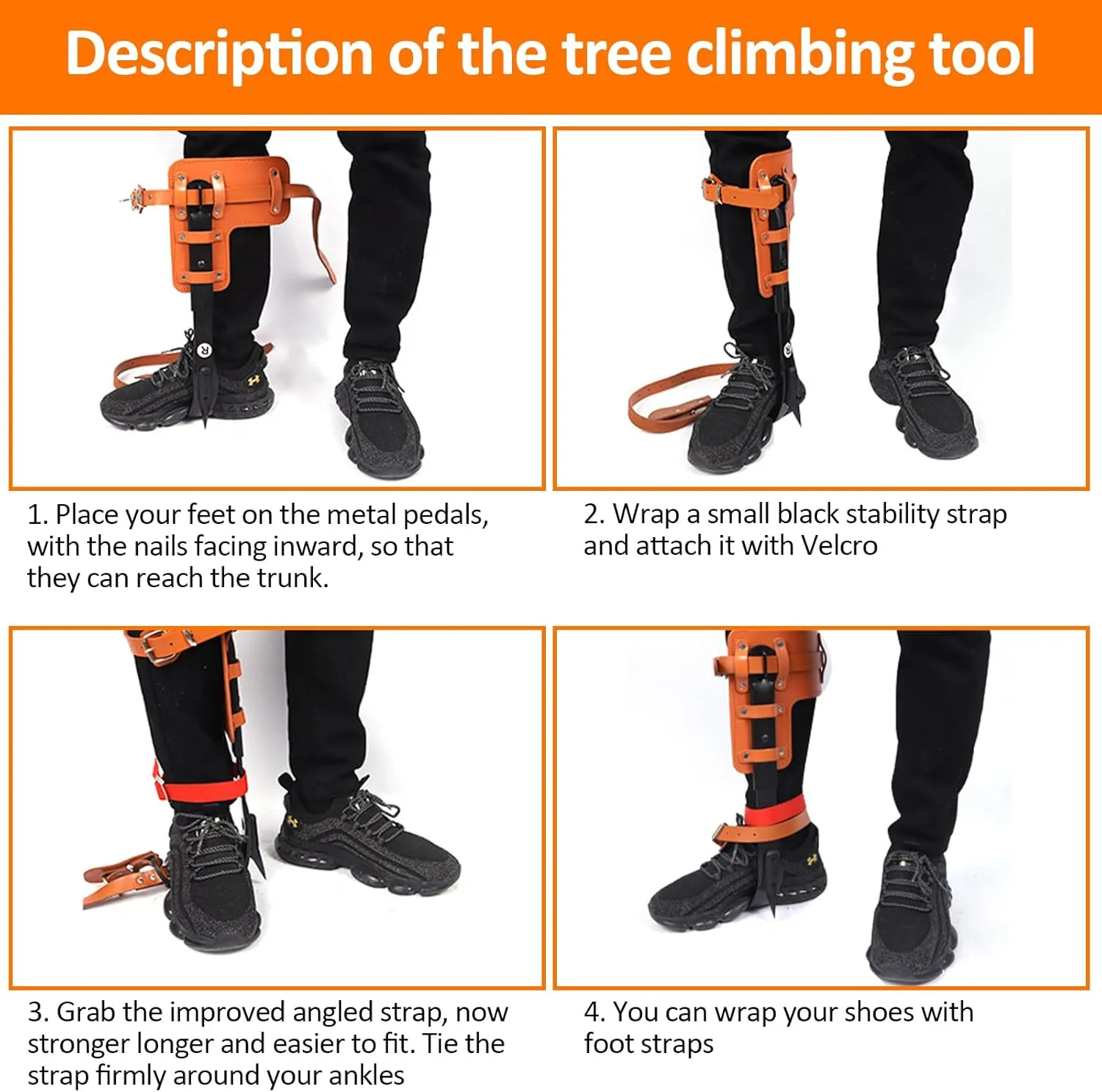 Description of the tree climbing tool

1. Place your feet on the metal pedals, with the nails facing inward, so that they can reach the trunk.

2. Wrap a small black stability strap and attach it with Velcro

3. Grab the improved angled strap, now stronger longer and easier to fit. Tie the strap firmly around your ankles

4. You can wrap your shoes with foot straps