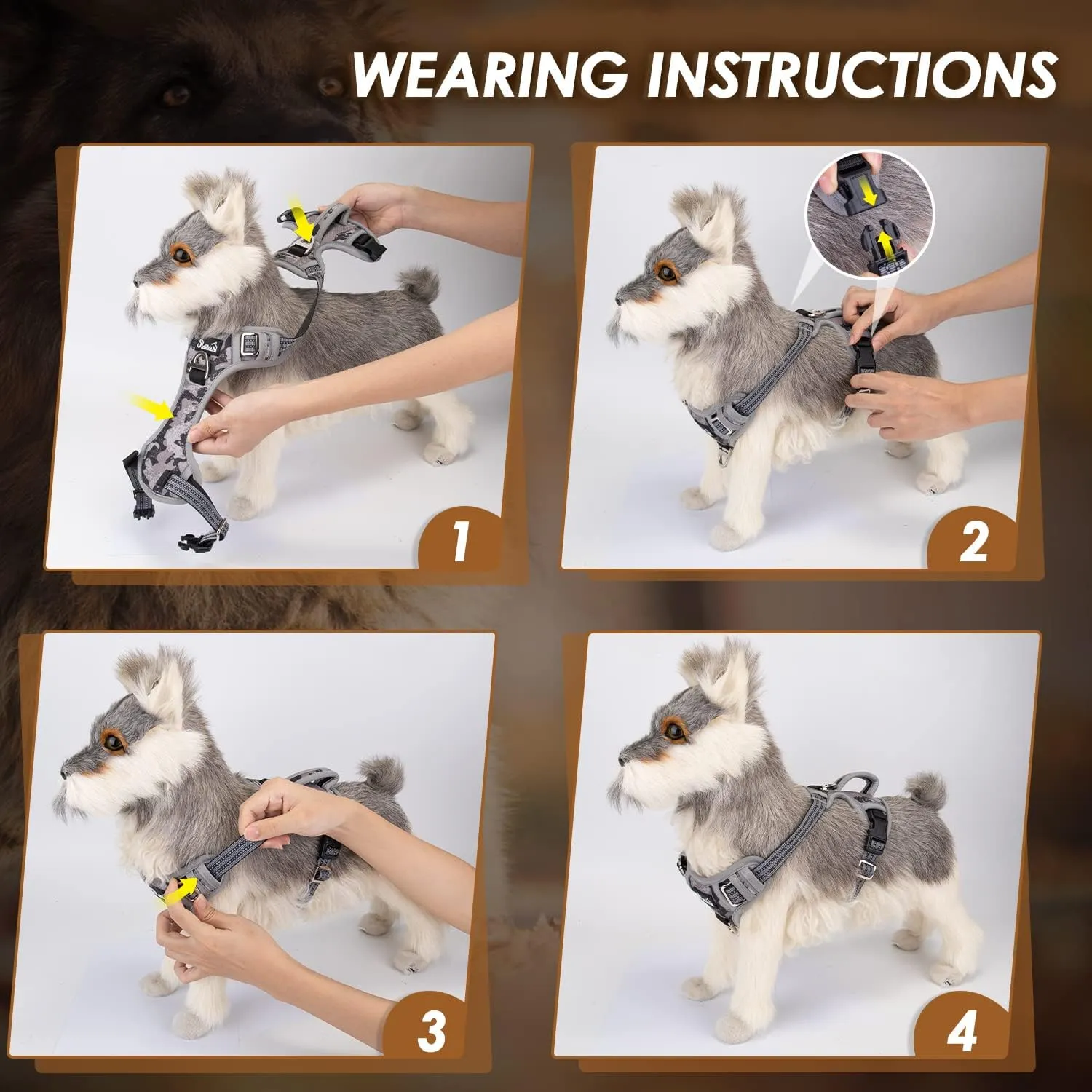 WEARING INSTRUCTIONS

1

2

3

4