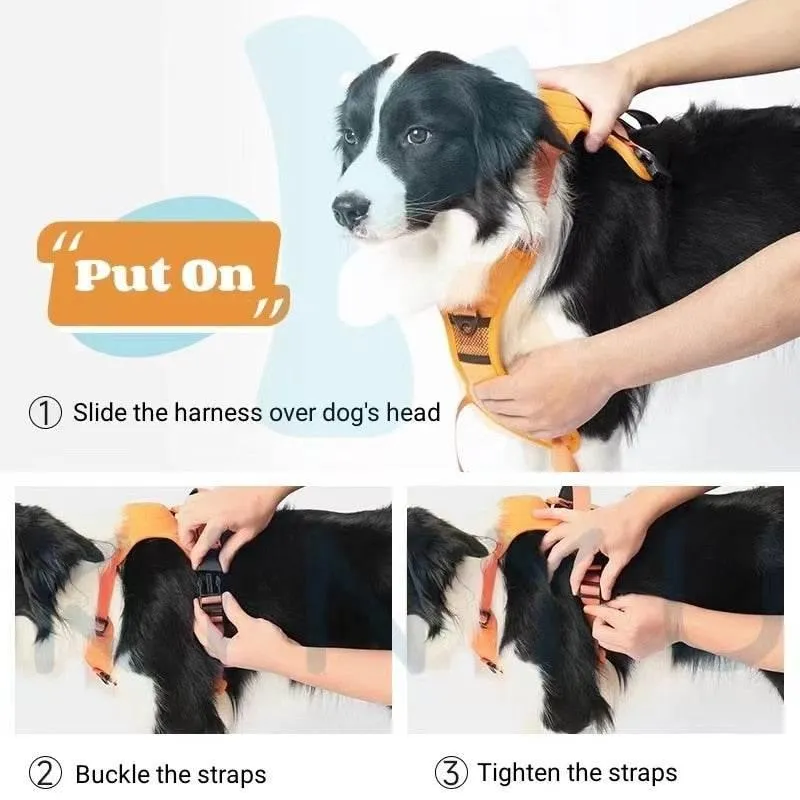 "Put On"

① Slide the harness over dog's head

② Buckle the straps

③ Tighten the straps