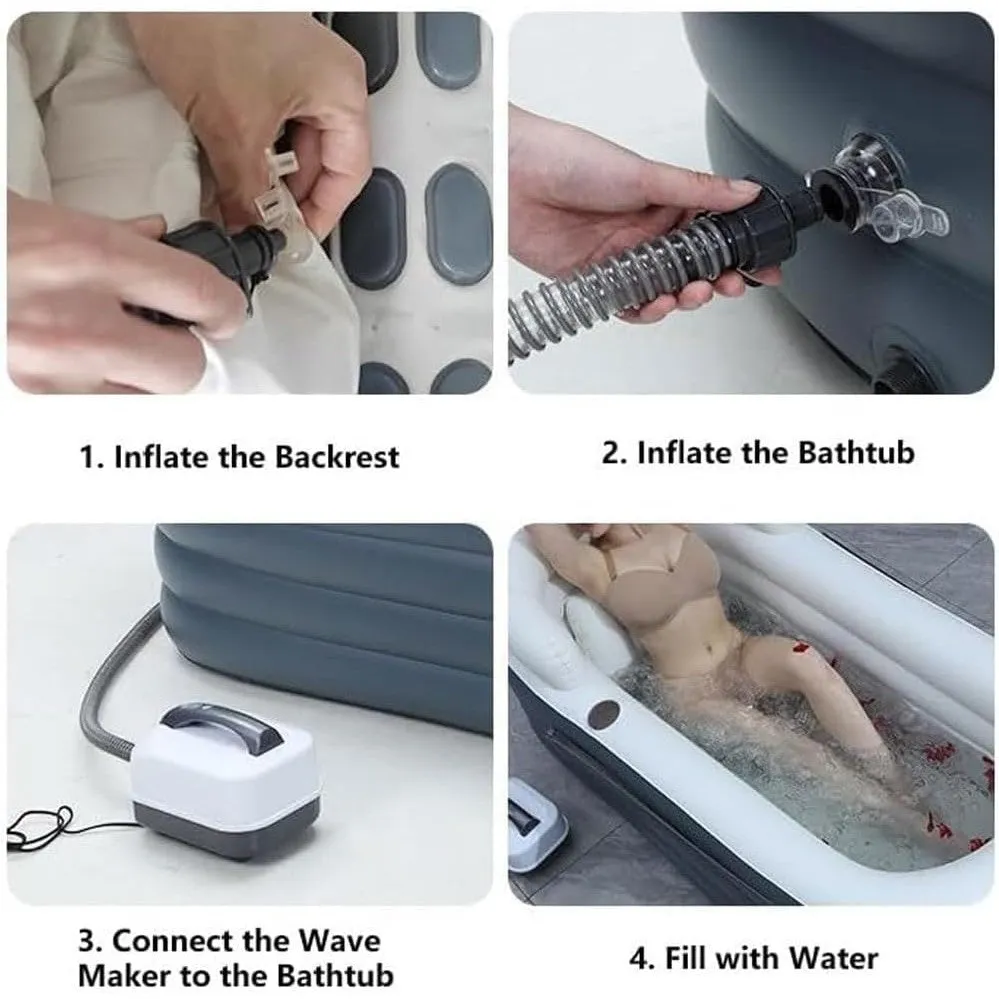 1. Inflate the Backrest

2. Inflate the Bathtub

3. Connect the Wave Maker to the Bathtub

4. Fill with Water