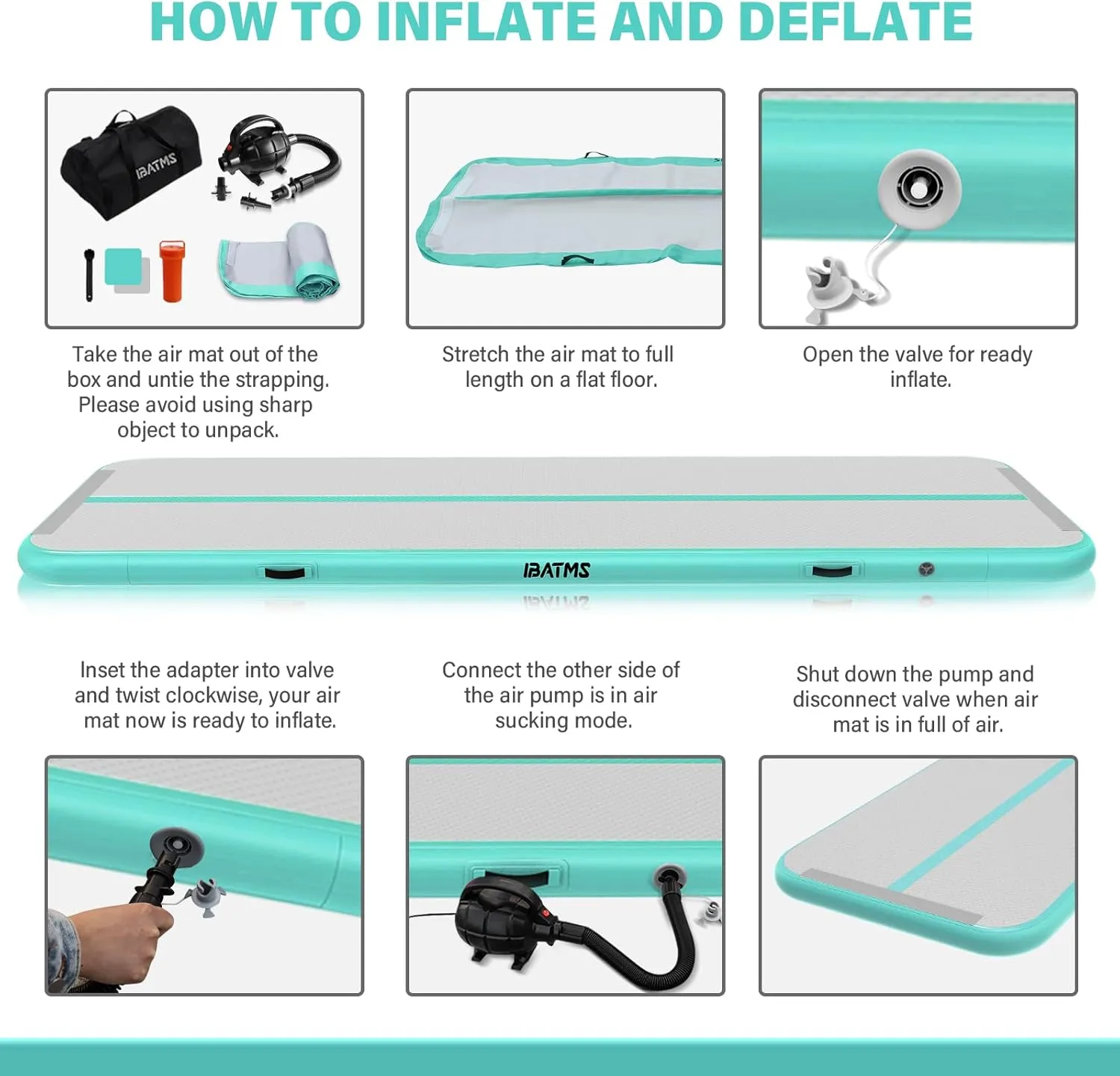 HOW TO INFLATE AND DEFLATE

IBATMS

Take the air mat out of the box and untie the strapping. Please avoid using sharp object to unpack.

Stretch the air mat to full length on a flat floor.

Open the valve for ready inflate.

IBATMS

Inset the adapter into valve and twist clockwise, your air mat now is ready to inflate.

Connect the other side of the air pump is in air sucking mode.

Shut down the pump and disconnect valve when air mat is in full of air.