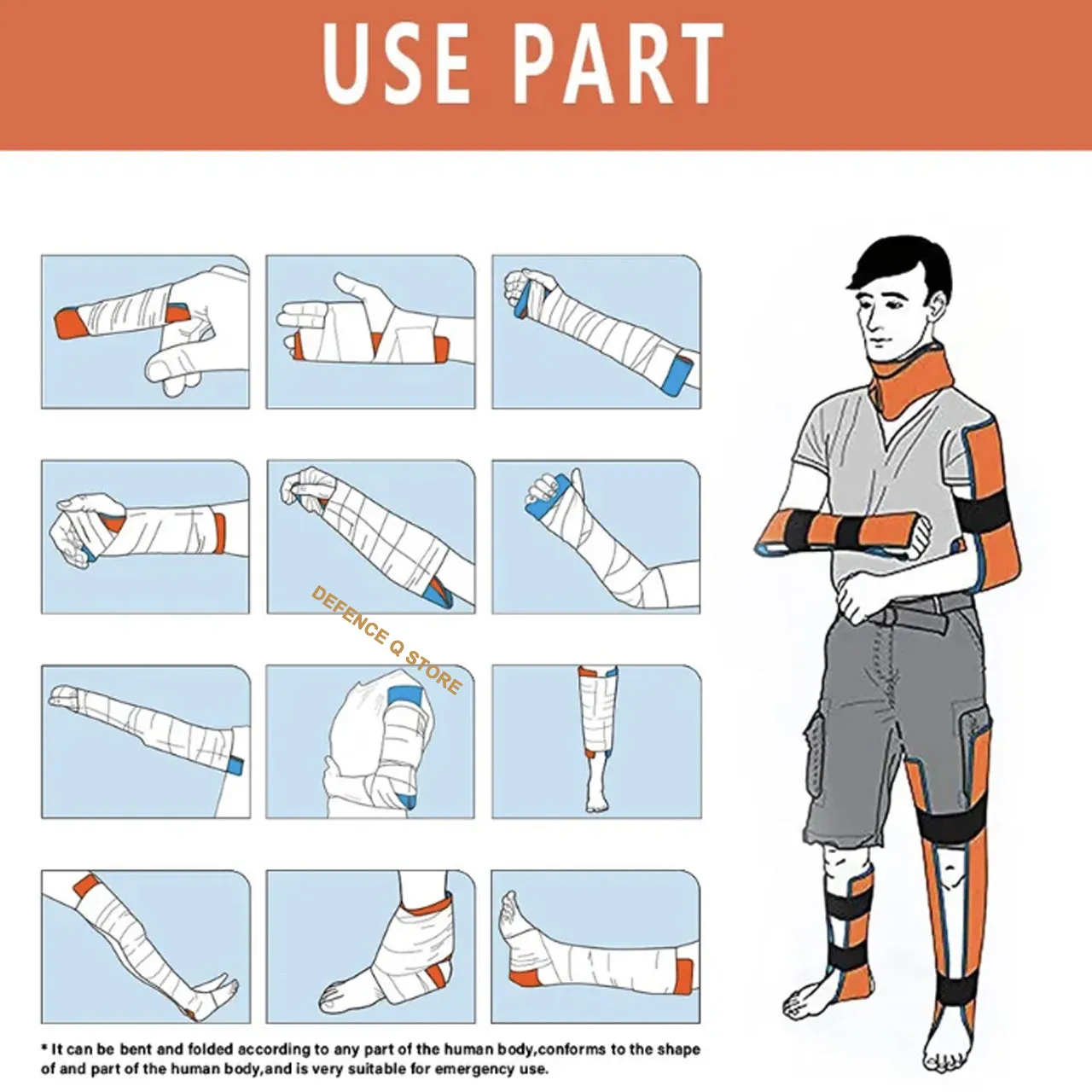 USE PART

DEFENCE Q STORE

* It can be bent and folded according to any part of the human body,conforms to the shape of and part of the human body,and is very suitable for emergency use.