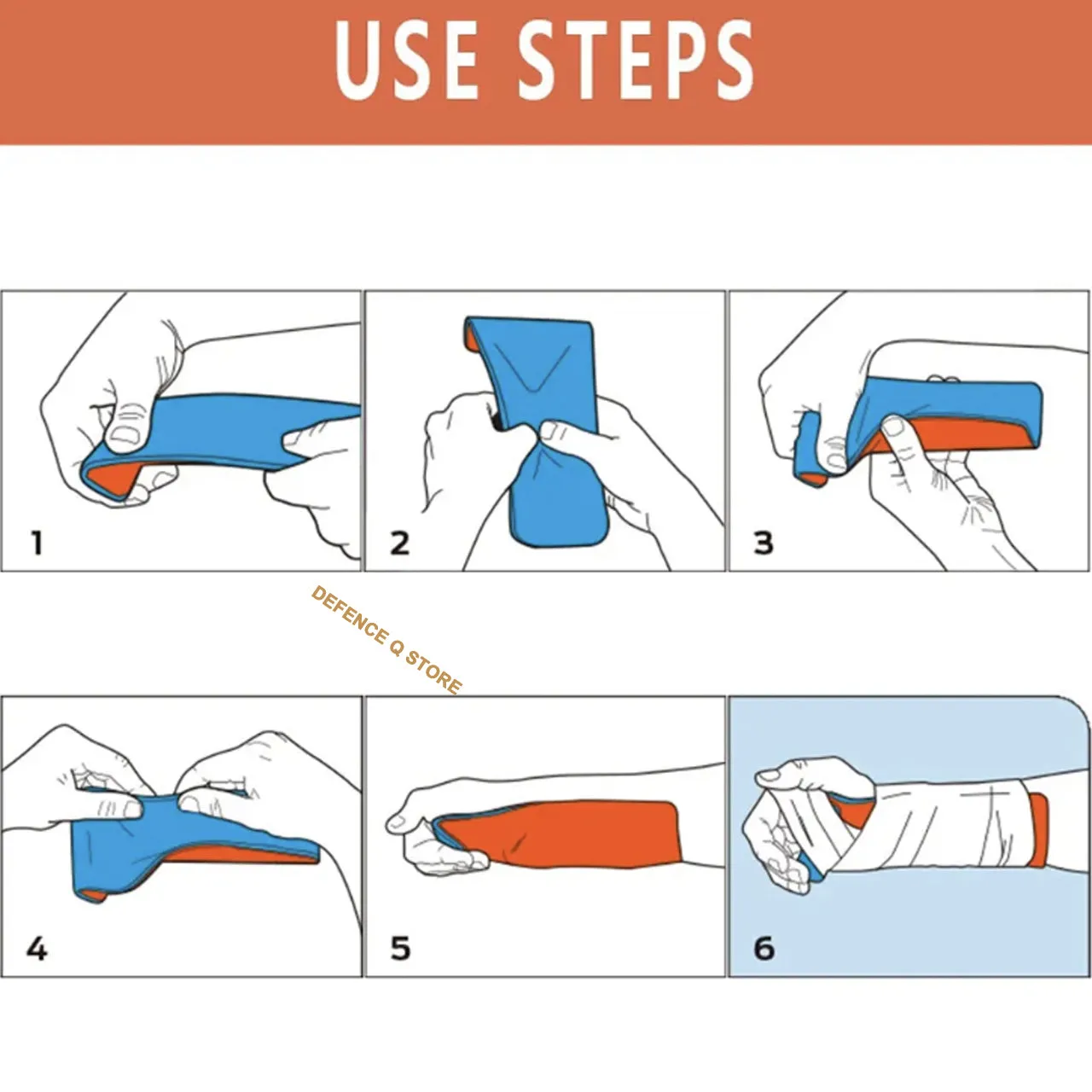 USE STEPS

1

2

3

DEFENCE Q STORE

4

5

6