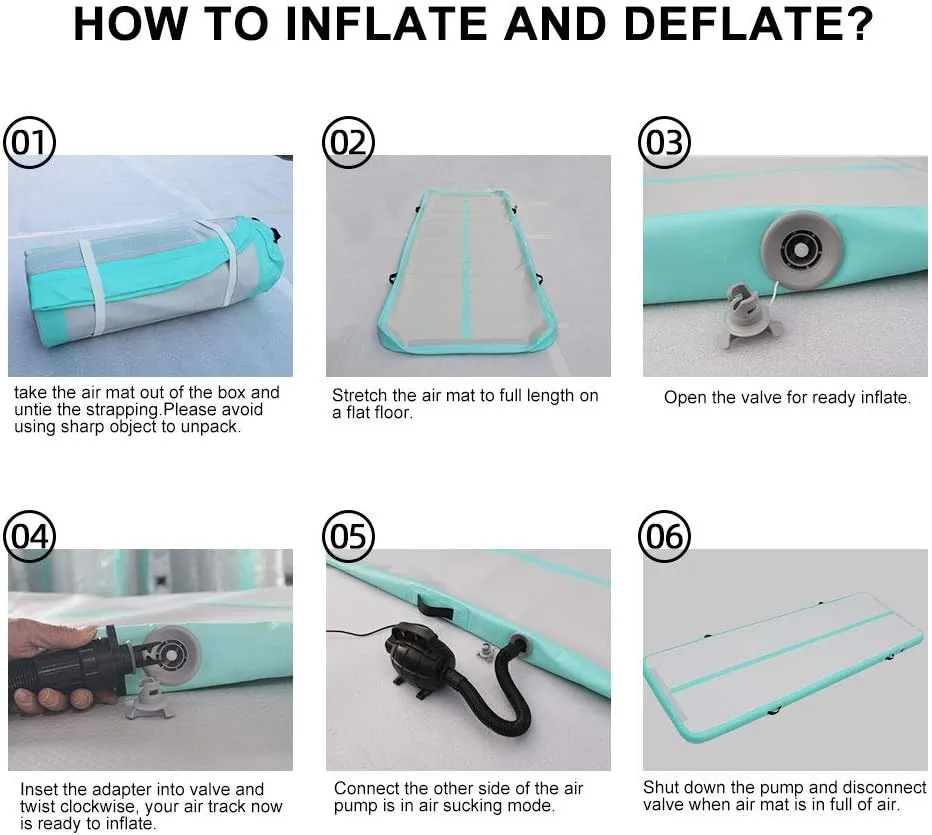 HOW TO INFLATE AND DEFLATE?

01

take the air mat out of the box and untie the strapping.Please avoid using sharp object to unpack.

02

Stretch the air mat to full length on a flat floor.

03

Open the valve for ready inflate.

04

Inset the adapter into valve and twist clockwise, your air track now is ready to inflate.

05

Connect the other side of the air pump is in air sucking mode.

06

Shut down the pump and disconnect valve when air mat is in full of air.