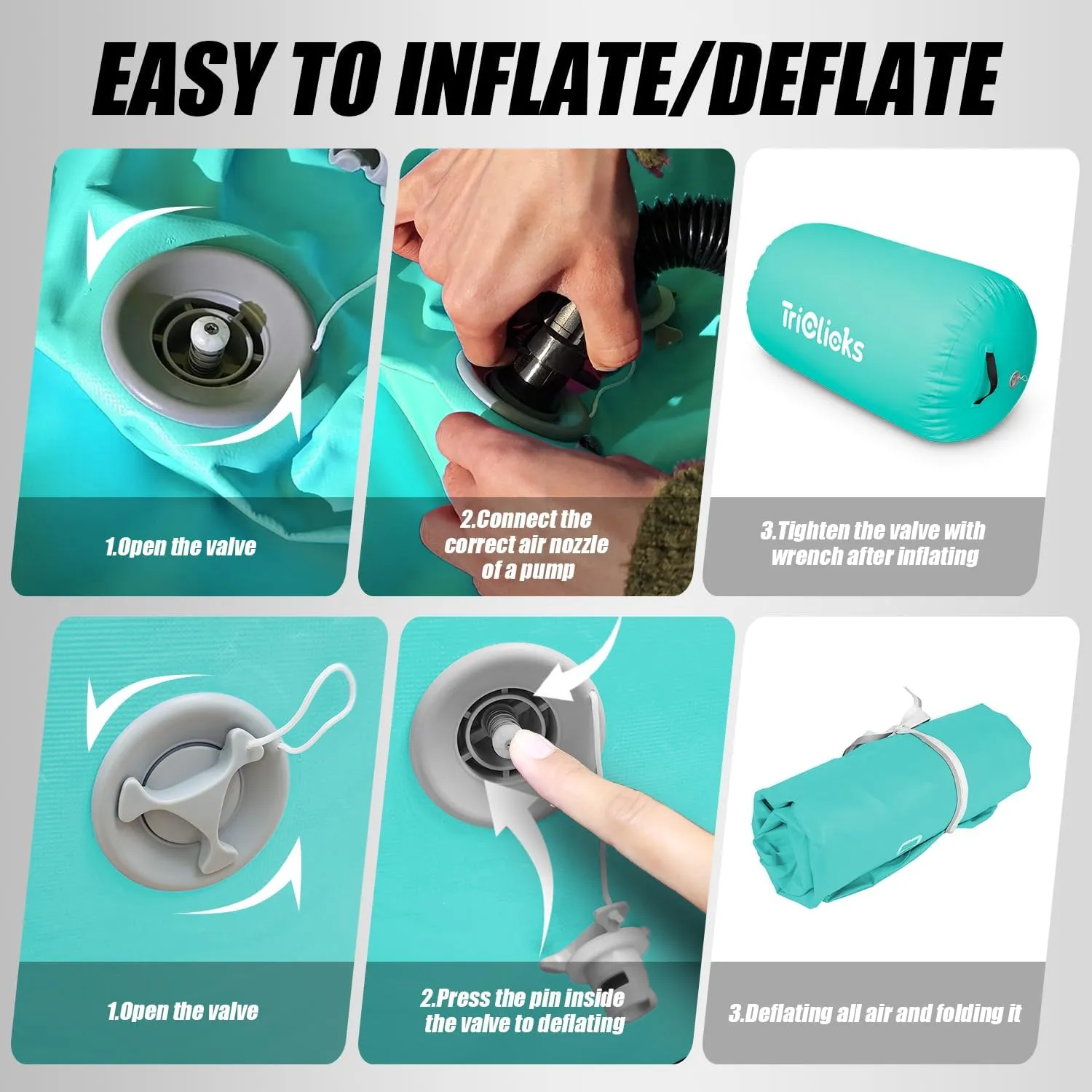 EASY TO INFLATE/DEFLATE

1.Open the valve

2.Connect the correct air nozzle of a pump

TriClicks

3.Tighten the valve with wrench after inflating

1.Open the valve

2.Press the pin inside the valve to deflating

3.Deflating all air and folding it